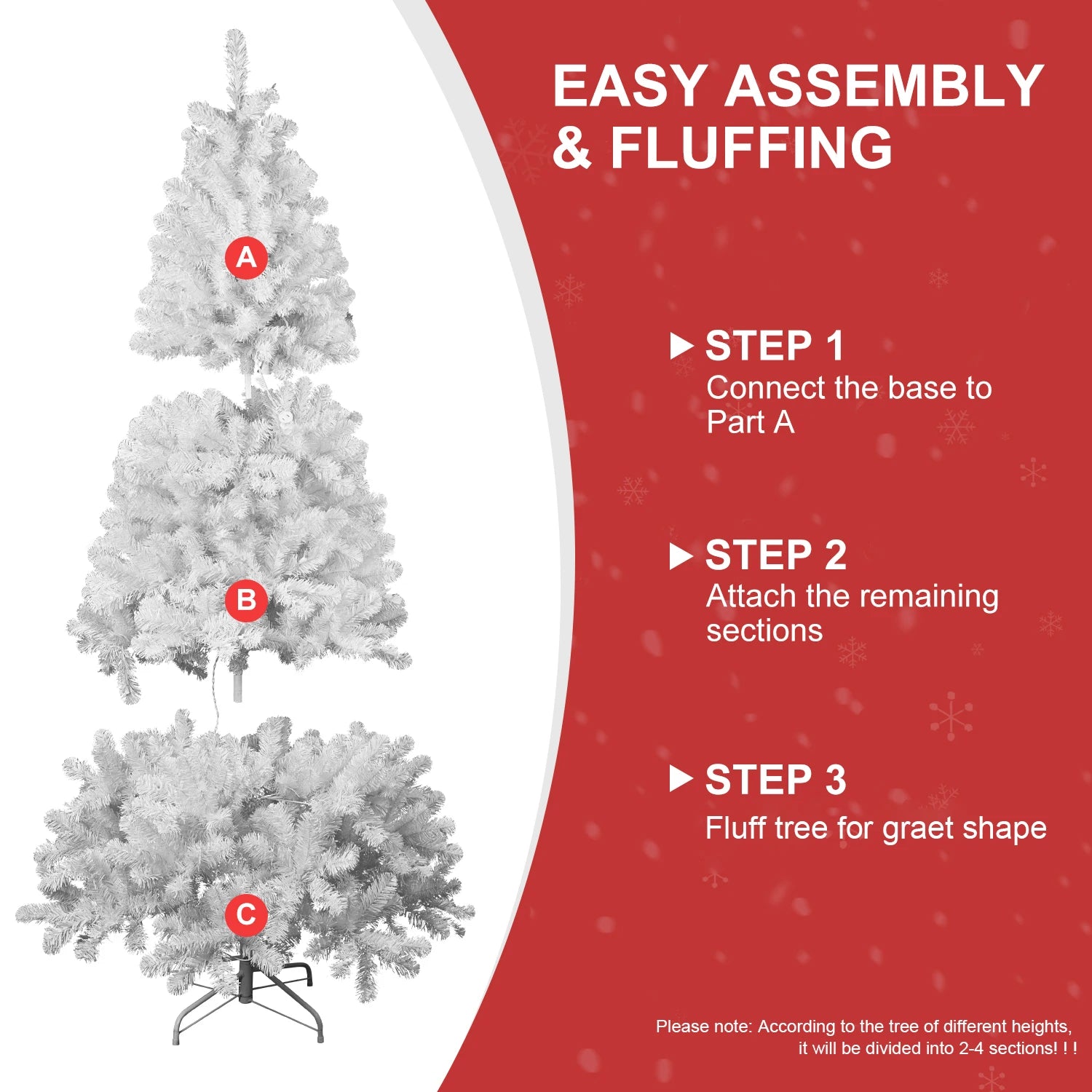 A

B

C

EASY ASSEMBLY & FLUFFING

STEP 1
Connect the base to Part A

STEP 2
Attach the remaining sections

STEP 3
Fluff tree for graet shape

Please note: According to the tree of different heights, it will be divided into 2-4 sections! ! !