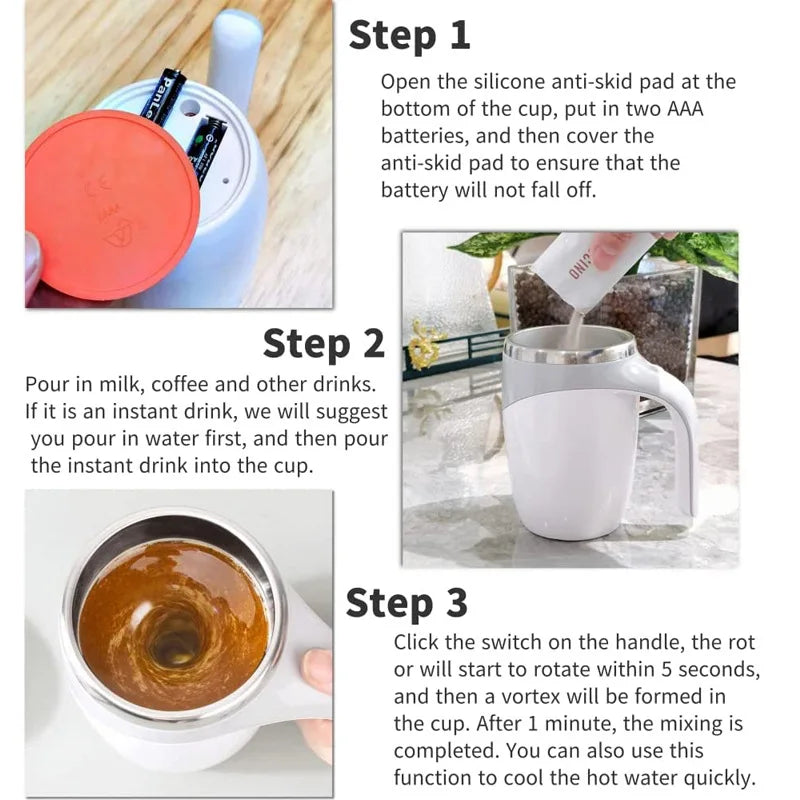 Step 1

Open the silicone anti-skid pad at the bottom of the cup, put in two AAA batteries, and then cover the anti-skid pad to ensure that the battery will not fall off.

Step 2

Pour in milk, coffee and other drinks. If it is an instant drink, we will suggest you pour in water first, and then pour the instant drink into the cup.

Step 3

Click the switch on the handle, the rot or will start to rotate within 5 seconds, and then a vortex will be formed in the cup. After 1 minute, the mixing is completed. You can also use this function to cool the hot water quickly.