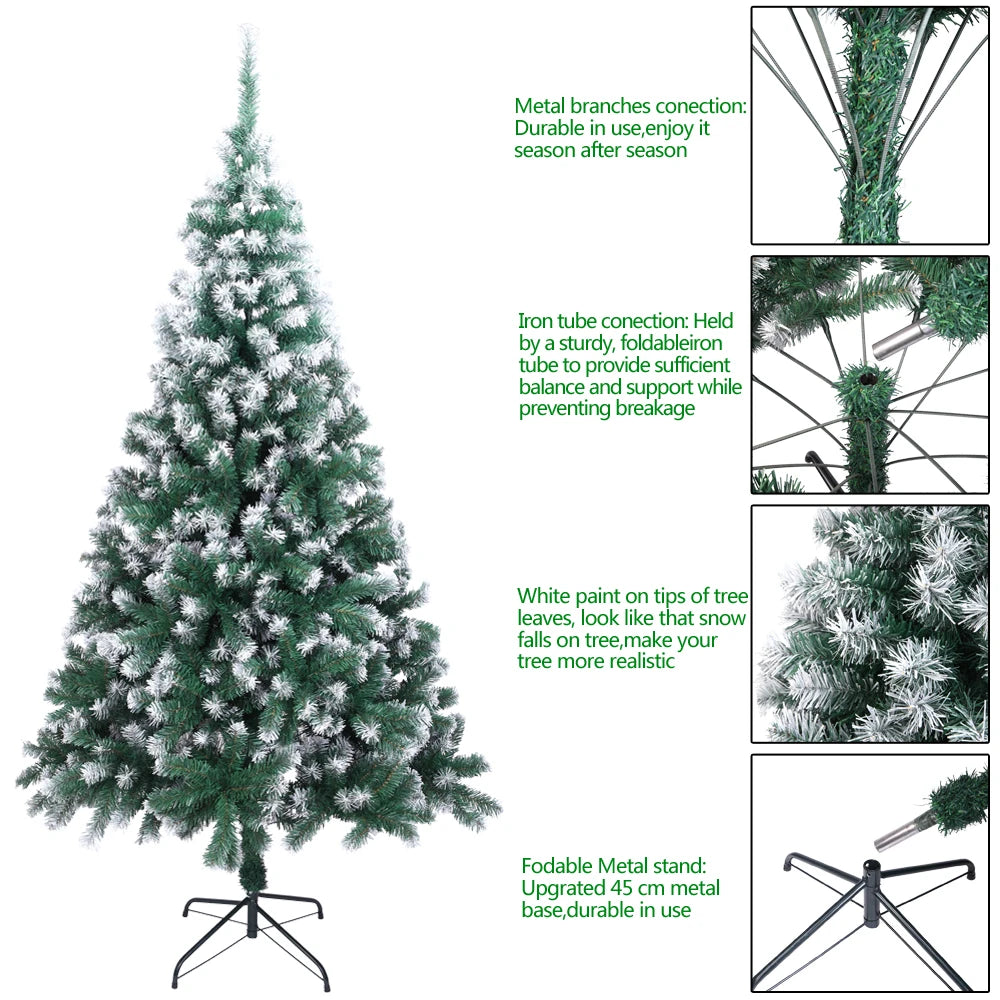 Metal branches conection: Durable in use,enjoy it season after season

Iron tube conection: Held by a sturdy, foldableiron tube to provide sufficient balance and support while preventing breakage

White paint on tips of tree leaves, look like that snow falls on tree,make your tree more realistic

Fodable Metal stand: Upgrated 45 cm metal base,durable in use