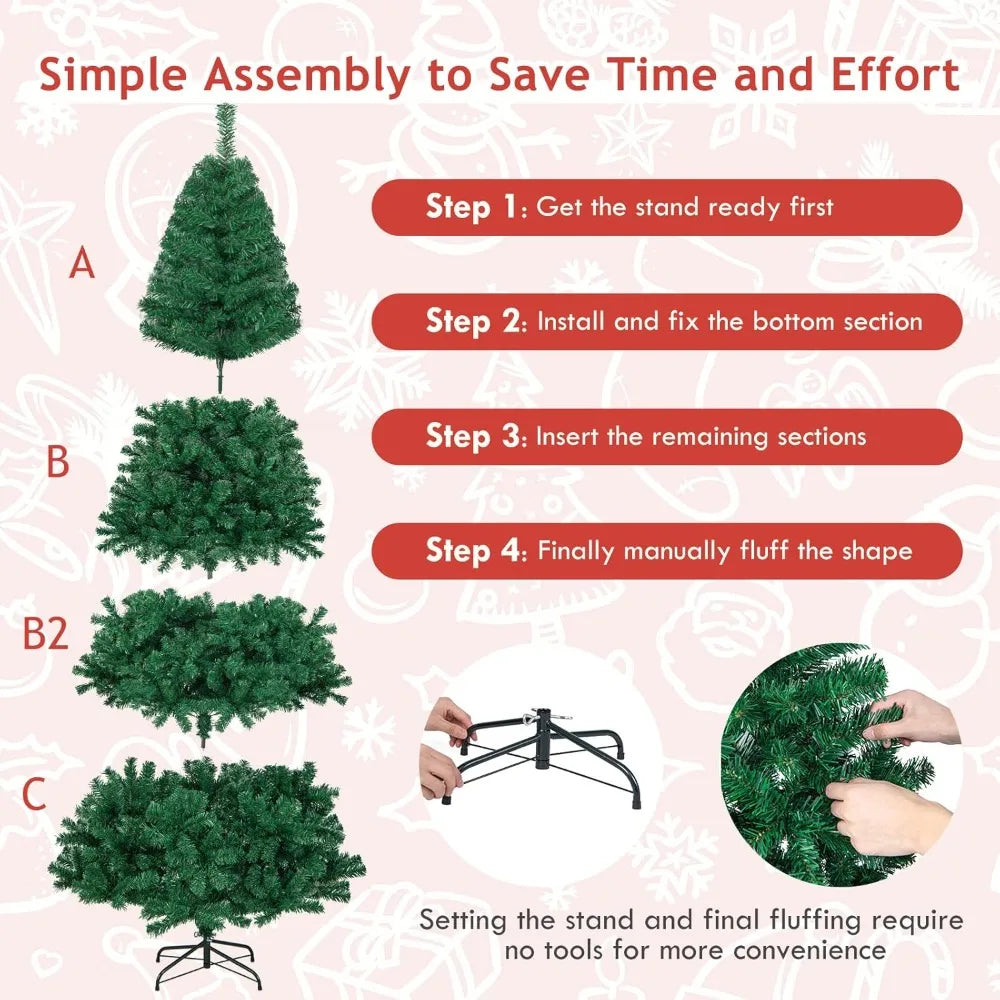 Simple Assembly to Save Time and Effort

A

B

B2

C

Step 1: Get the stand ready first

Step 2: Install and fix the bottom section

Step 3: Insert the remaining sections

Step 4: Finally manually fluff the shape

Setting the stand and final fluffing require no tools for more convenience